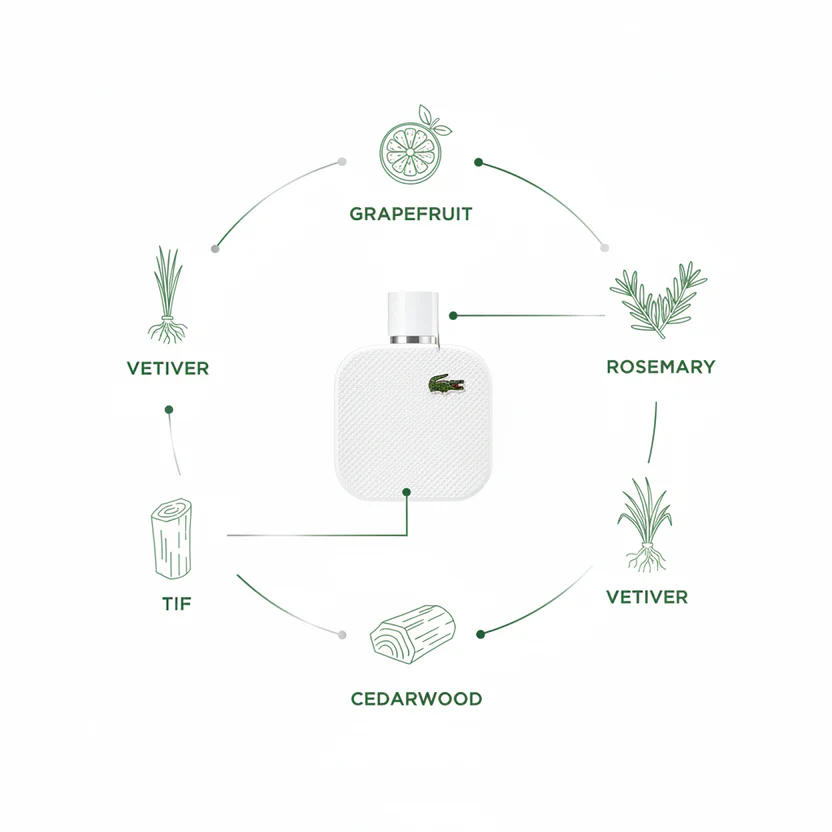 GRAPEFRUIT

VETIVER

ROSEMARY

TIF

VETIVER

CEDARWOOD